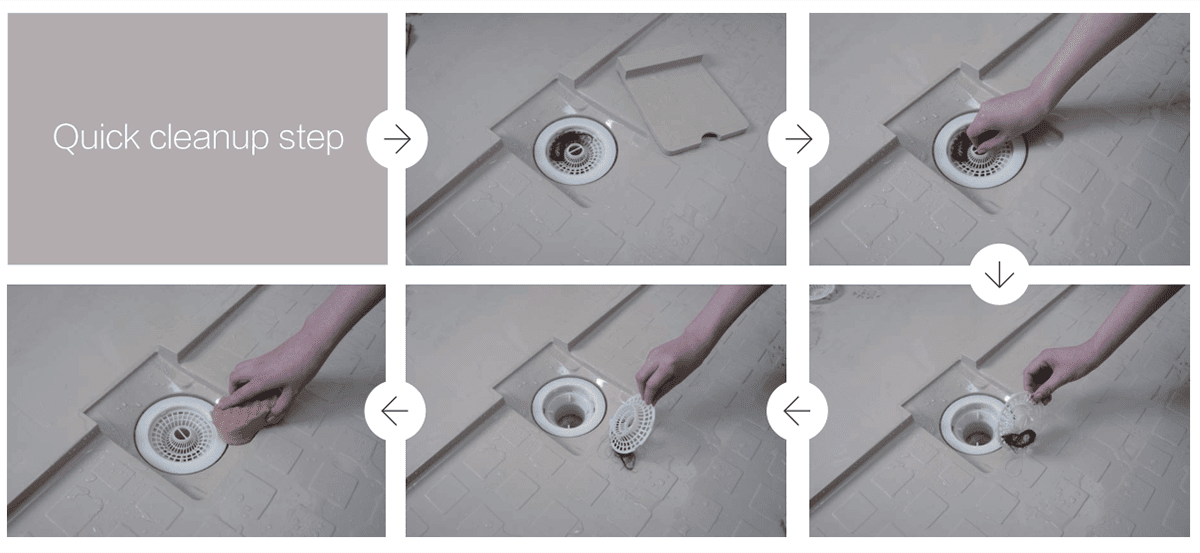 Quick cleanup step